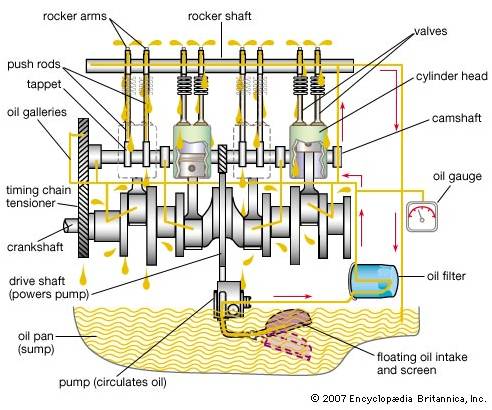 rocker arms

rocker shaft

valves

push rods

tappet

cylinder head

oil galleries

camshaft

oil gauge

timing chain tensioner

crankshaft

drive shaft (powers pump)

oil filter

oil pan (sump)

floating oil intake and screen

pump (circulates oil)

© 2007 Encyclopædia Britannica, Inc.